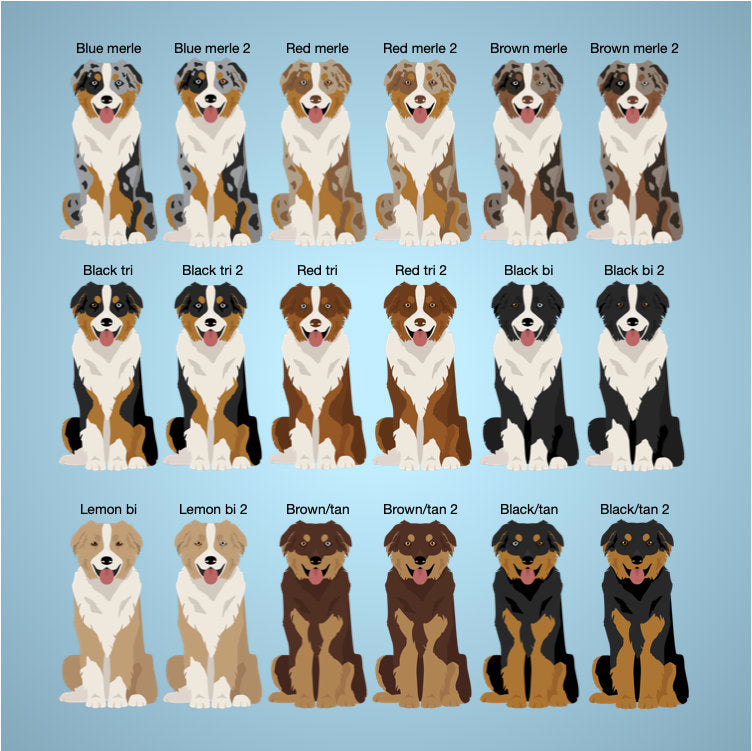 Blue merle Blue merle 2 Red merle Red merle 2 Brown merle Brown merle 2

Black tri Black tri 2 Red tri Red tri 2 Black bi Black bi 2

Lemon bi Lemon bi 2 Brown/tan Brown/tan 2 Black/tan Black/tan 2