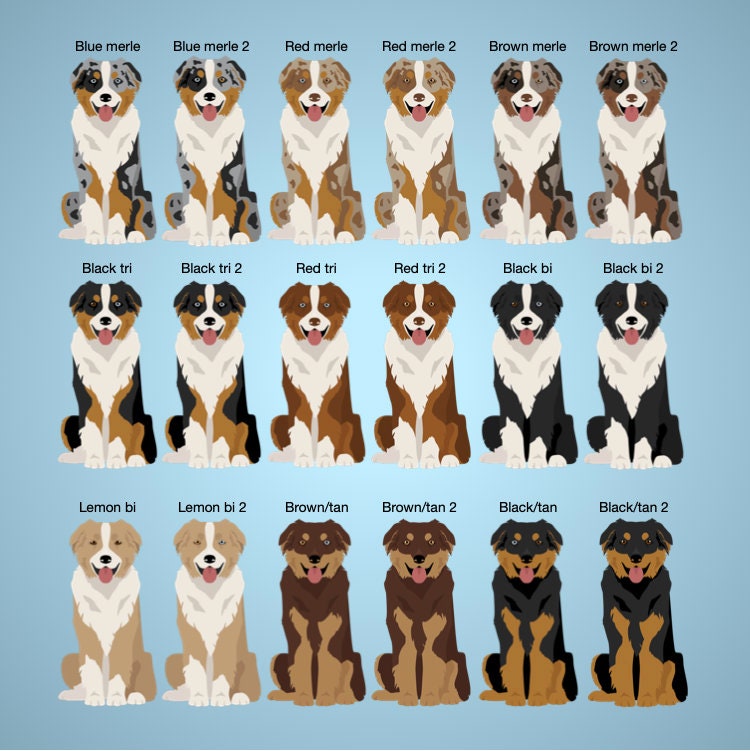 Blue merle
Blue merle 2
Red merle
Red merle 2
Brown merle
Brown merle 2

Black tri
Black tri 2
Red tri
Red tri 2
Black bi
Black bi 2

Lemon bi
Lemon bi 2
Brown/tan
Brown/tan 2
Black/tan
Black/tan 2