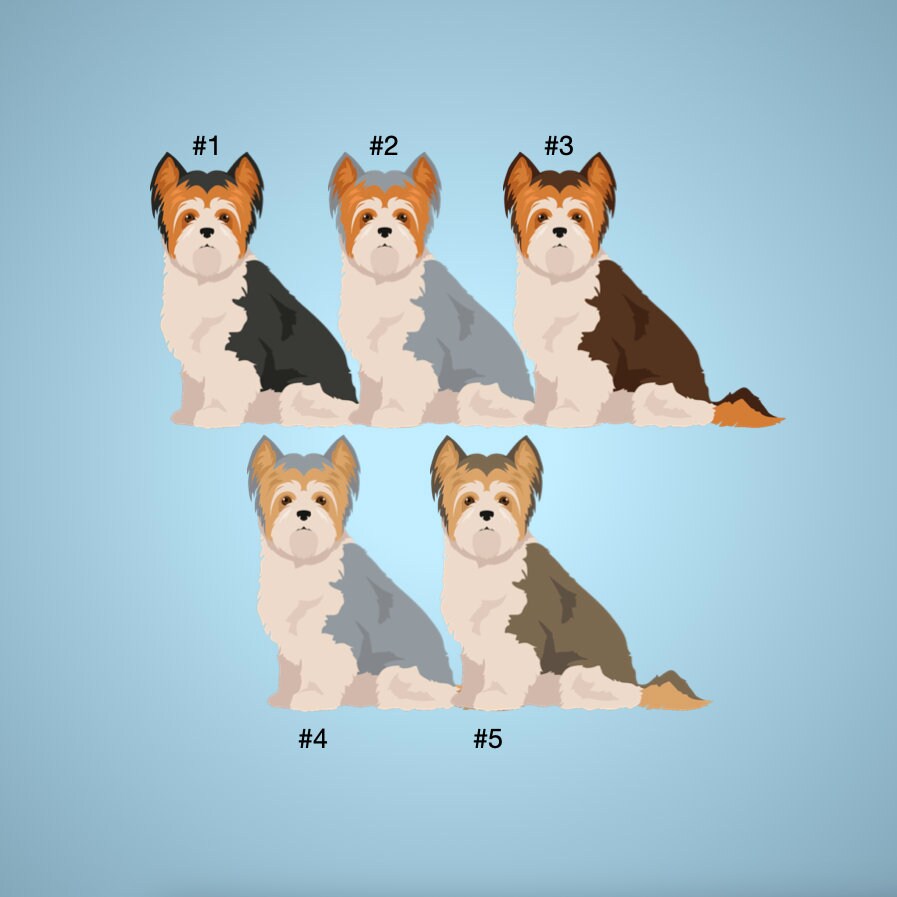 #1 #2 #3

#4 #5