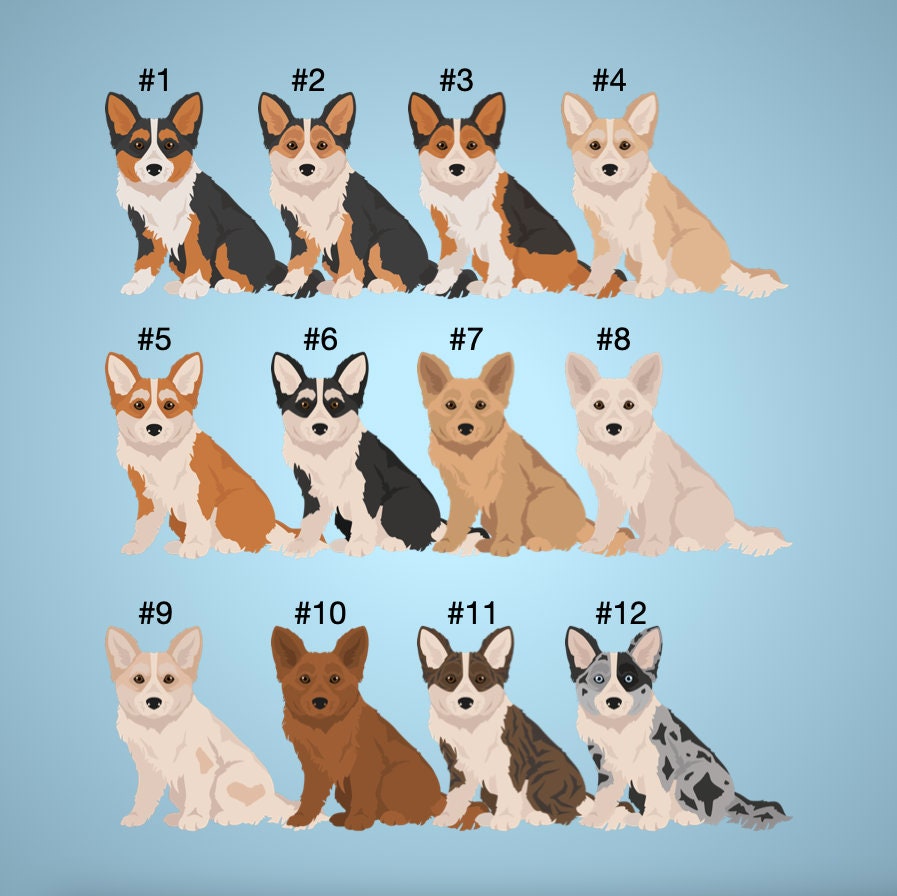 #1 #2 #3 #4

#5 #6 #7 #8

#9 #10 #11 #12