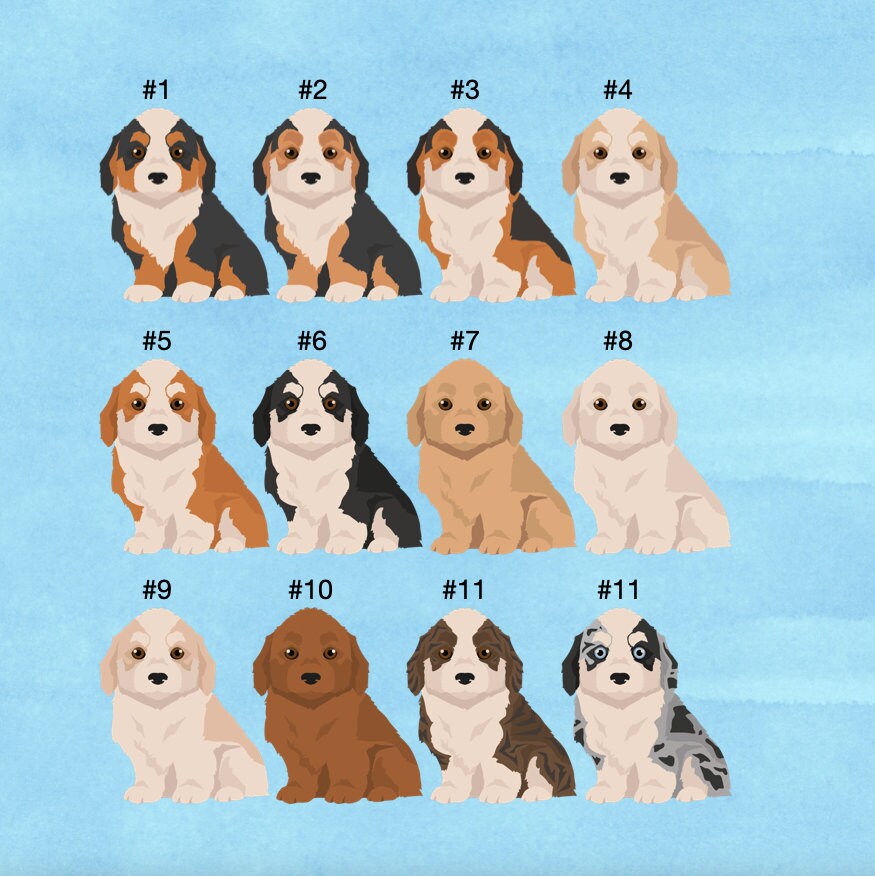 #1 #2 #3 #4

#5 #6 #7 #8

#9 #10 #11 #11